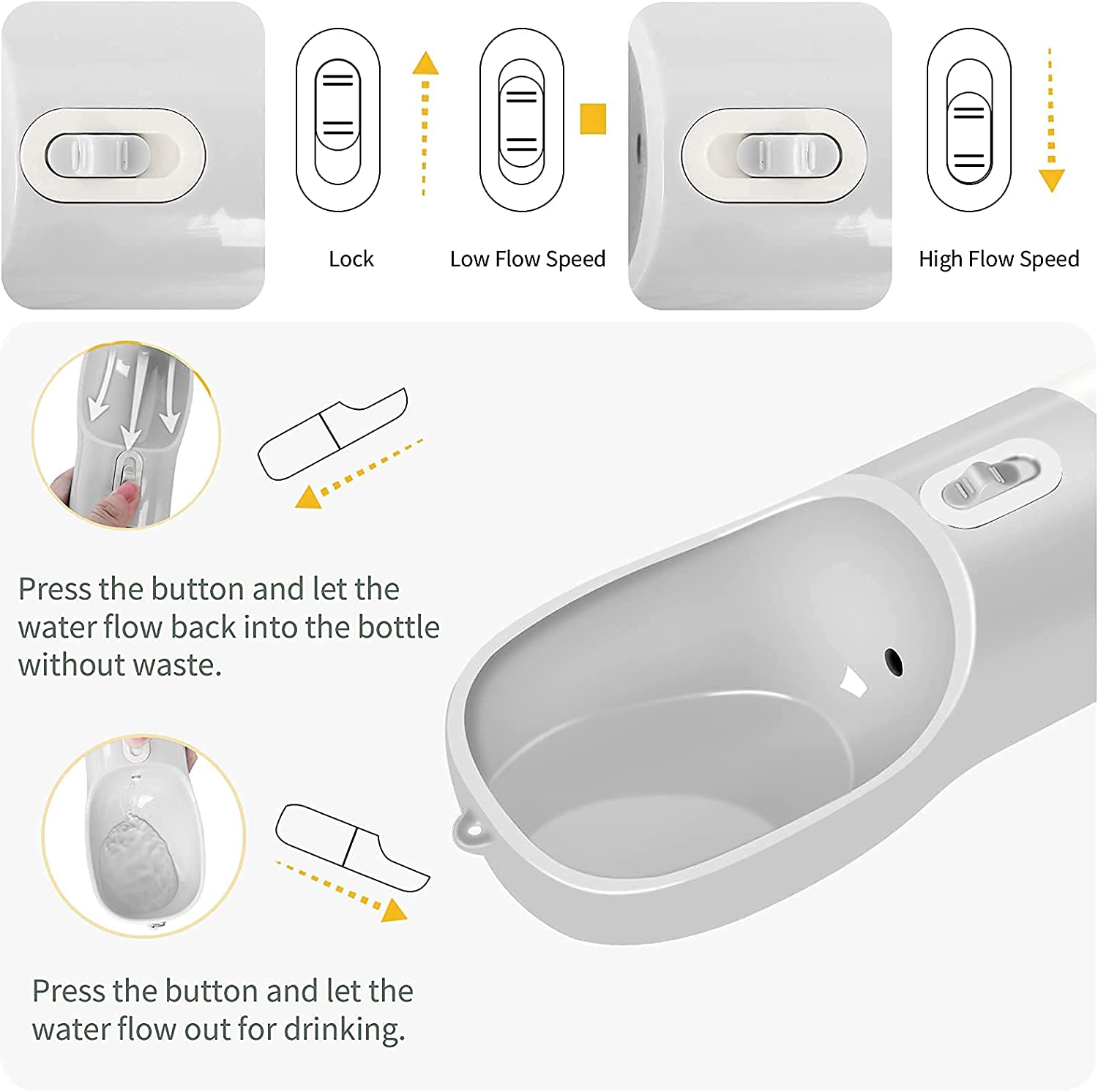 Lock

Low Flow Speed

High Flow Speed

Press the button and let the water flow back into the bottle without waste.

Press the button and let the water flow out for drinking.